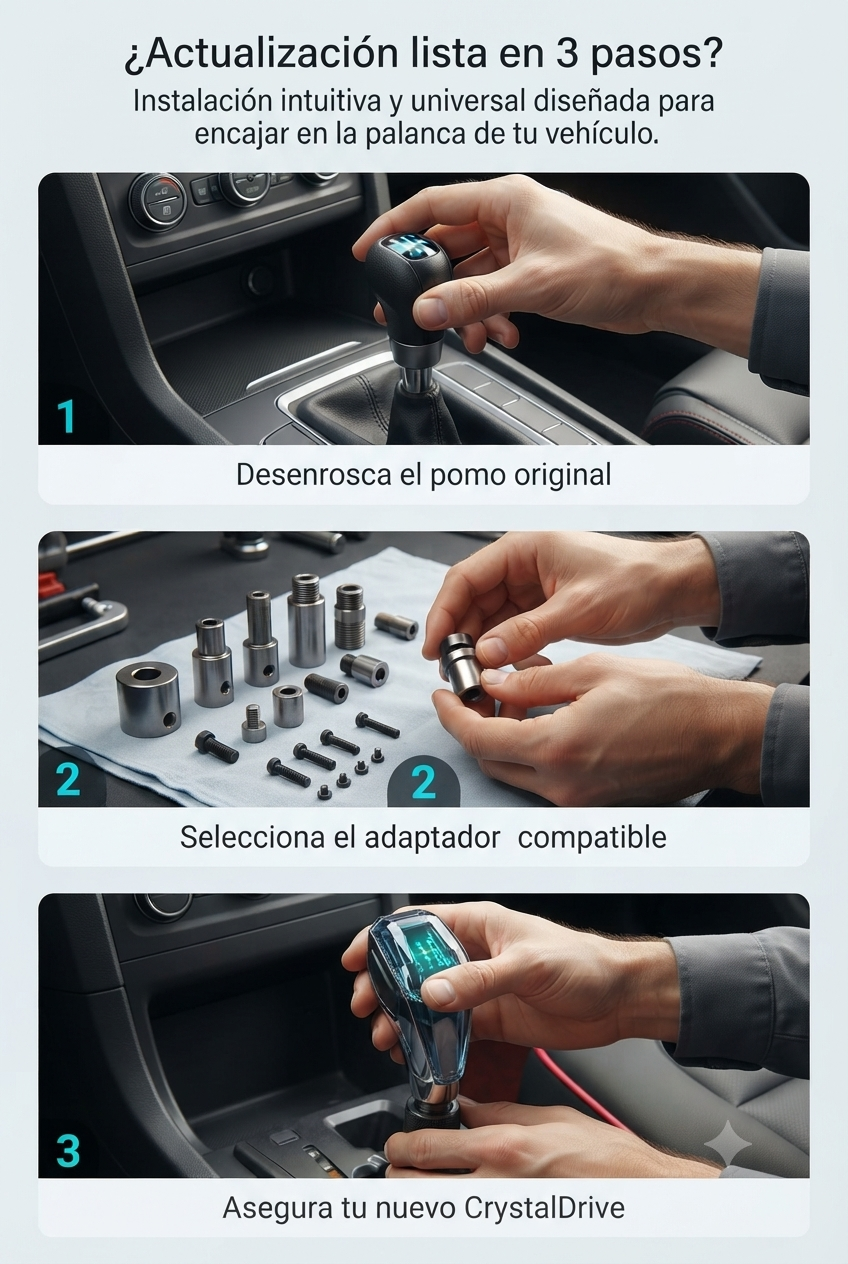 ¿Actualización lista en 3 pasos?
Instalación intuitiva y universal diseñada para encajar en la palanca de tu vehículo.

1
Desenrosca el pomo original

2
2
Selecciona el adaptador  compatible

3
Asegura tu nuevo CrystalDrive