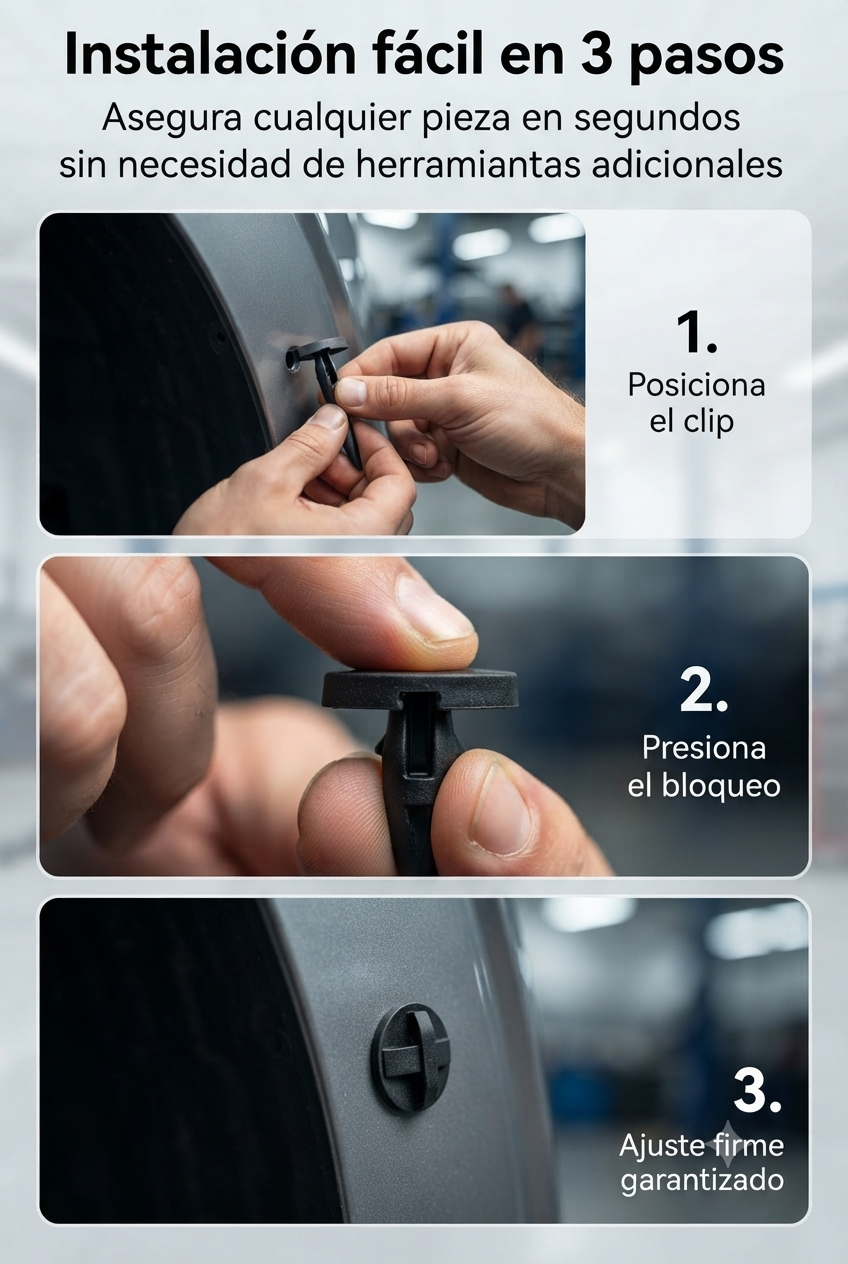 Instalación fácil en 3 pasos

Asegura cualquier pieza en segundos sin necesidad de herramiantas adicionales

1.
Posiciona el clip

2.
Presiona el bloqueo

3.
Ajuste firme garantizado